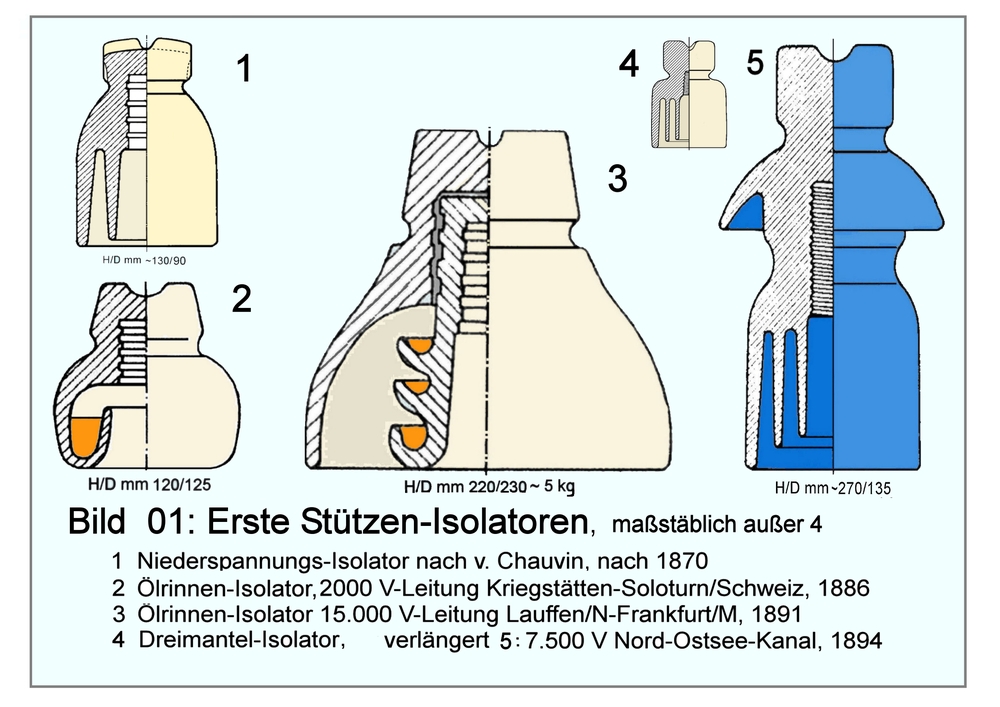 1

H/D mm ~130/90

2

H/D mm 120/125

3

H/D mm 220/230 ~ 5 kg

4

5

H/D mm ~270/135

Bild 01: Erste Stützen-Isolatoren, maßstäblich außer 4

1 Niederspannungs-Isolator nach v. Chauvin, nach 1870
2 Ölrinnen-Isolator, 2000 V-Leitung Kriegstätten-Soloturn/Schweiz, 1886
3 Ölrinnen-Isolator 15.000 V-Leitung Lauffen/N-Frankfurt/M, 1891
4 Dreimantel-Isolator, verlängert 5 : 7.500 V Nord-Ostsee-Kanal, 1894